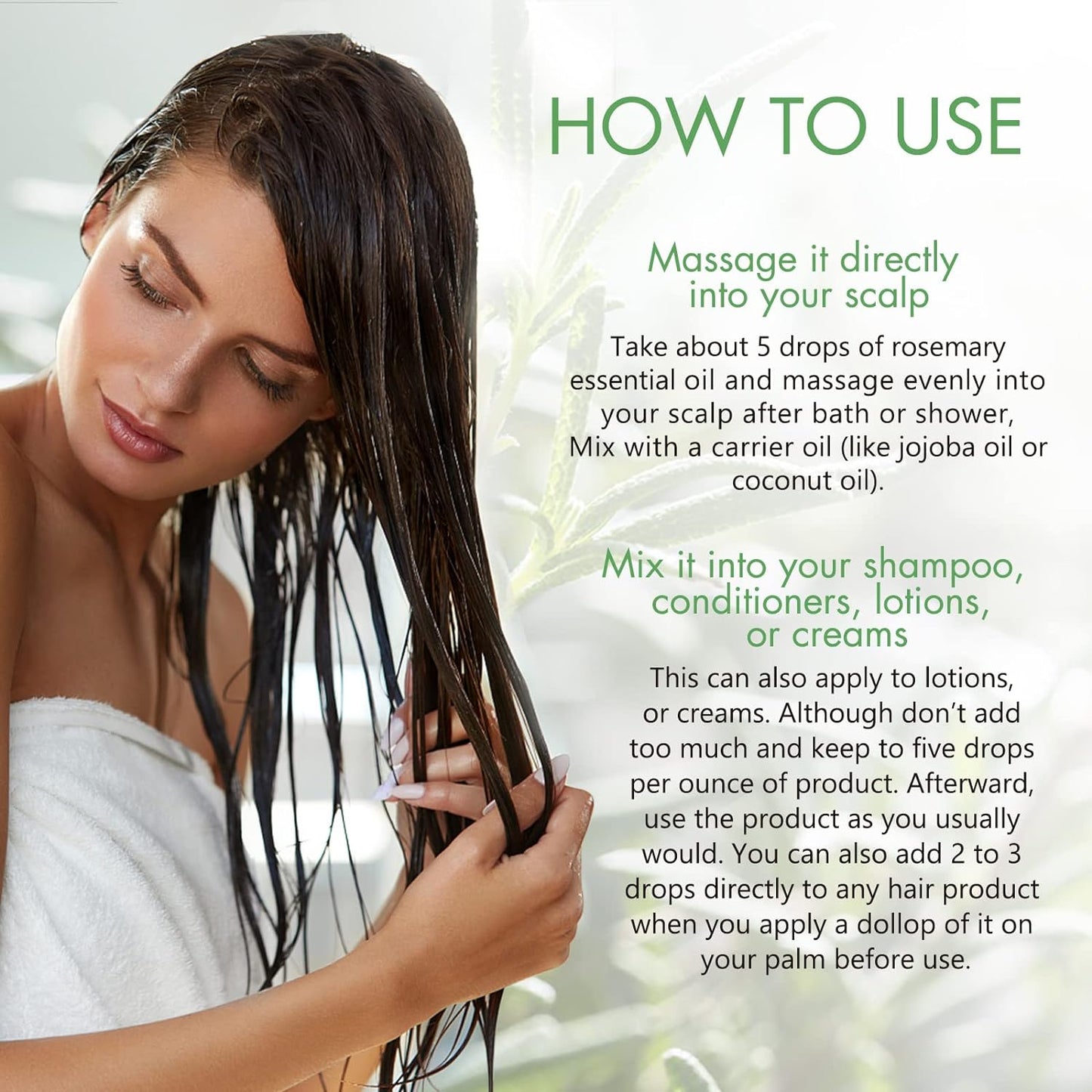 HOW TO USE

Massage it directly into your scalp

Take about 5 drops of rosemary essential oil and massage evenly into your scalp after bath or shower, Mix with a carrier oil (like jojoba oil or coconut oil).

Mix it into your shampoo, conditioners, lotions, or creams

This can also apply to lotions, or creams. Although don't add too much and keep to five drops per ounce of product. Afterward, use the product as you usually would. You can also add 2 to 3 drops directly to any hair product when you apply a dollop of it on your palm before use.