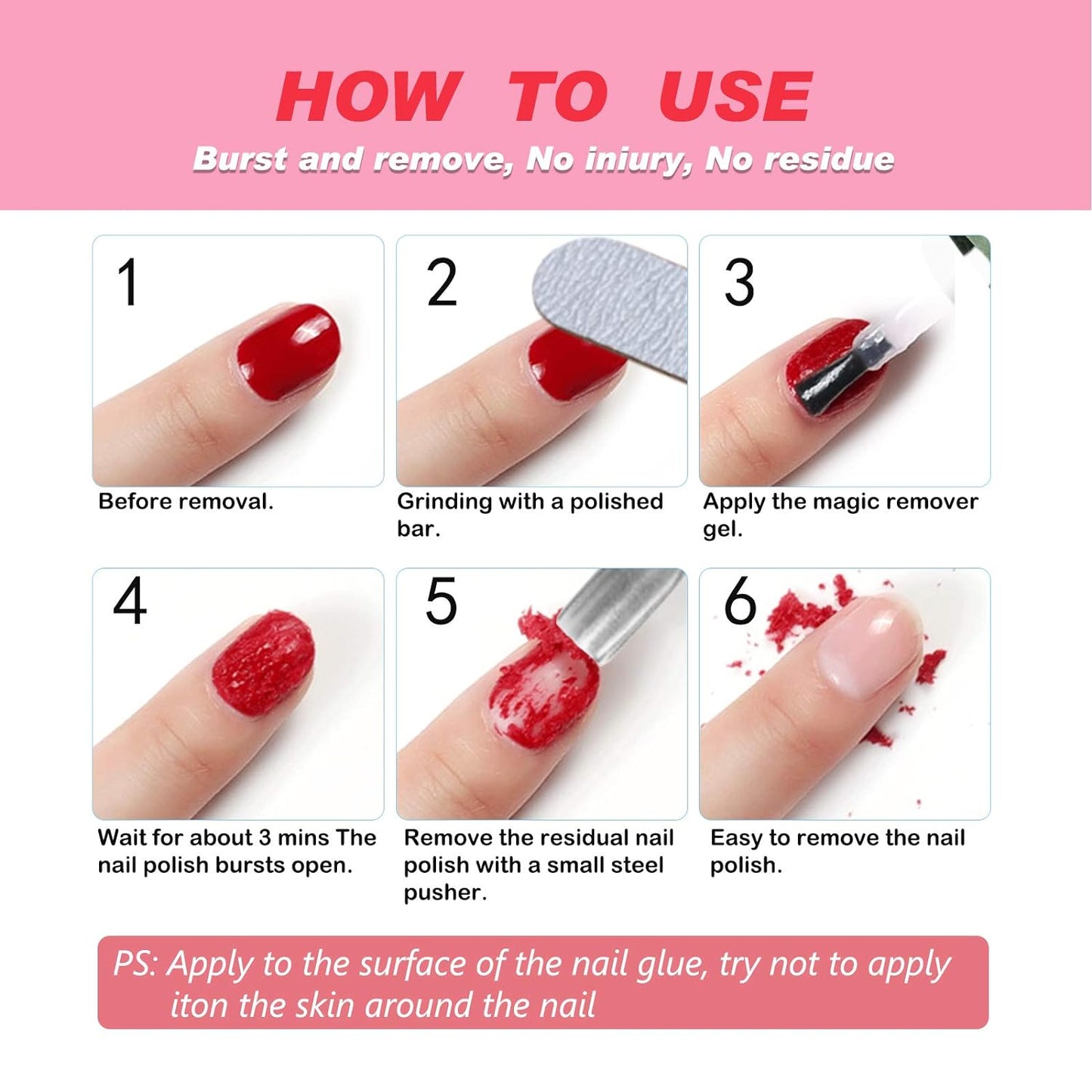 HOW TO USE

Burst and remove, No iniury, No residue

1

Before removal.

2

Grinding with a polished bar.

3

Apply the magic remover gel.

4

Wait for about 3 mins The nail polish bursts open.

5

Remove the residual nail polish with a small steel pusher.

6

Easy to remove the nail polish.

PS: Apply to the surface of the nail glue, try not to apply iton the skin around the nail